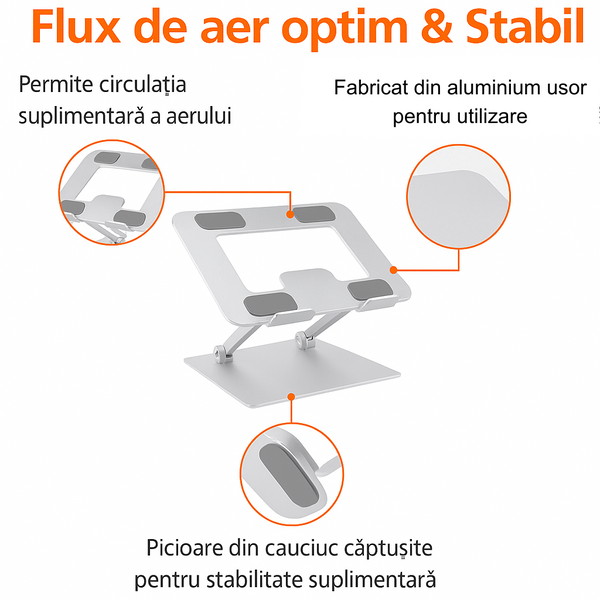 Flux de aer optim & Stabil

Permite circulația suplimentară a aerului

Fabricat din aluminium usor pentru utilizare

Picioare din cauciuc căptușite pentru stabilitate suplimentară