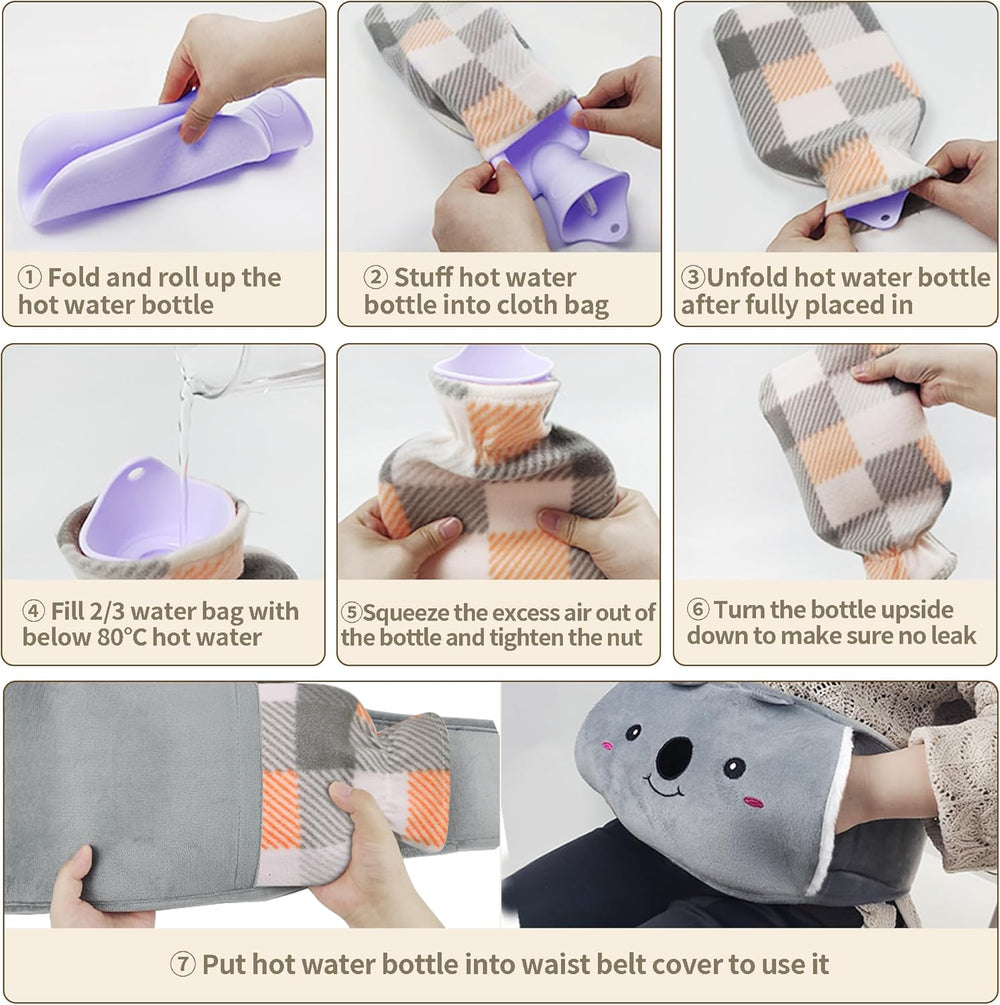 ① Fold and roll up the hot water bottle

② Stuff hot water bottle into cloth bag

③Unfold hot water bottle after fully placed in

④ Fill 2/3 water bag with below 80°C hot water

⑤Squeeze the excess air out of the bottle and tighten the nut

⑥ Turn the bottle upside down to make sure no leak

⑦ Put hot water bottle into waist belt cover to use it