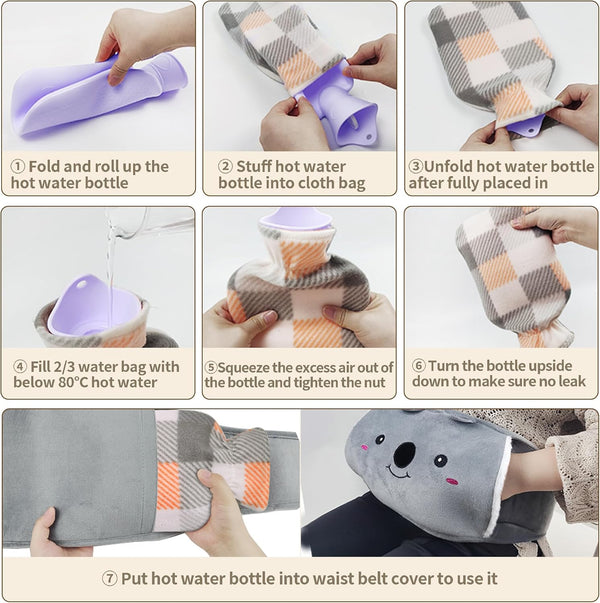 ① Fold and roll up the hot water bottle

② Stuff hot water bottle into cloth bag

③Unfold hot water bottle after fully placed in

④ Fill 2/3 water bag with below 80°C hot water

⑤Squeeze the excess air out of the bottle and tighten the nut

⑥ Turn the bottle upside down to make sure no leak

⑦ Put hot water bottle into waist belt cover to use it